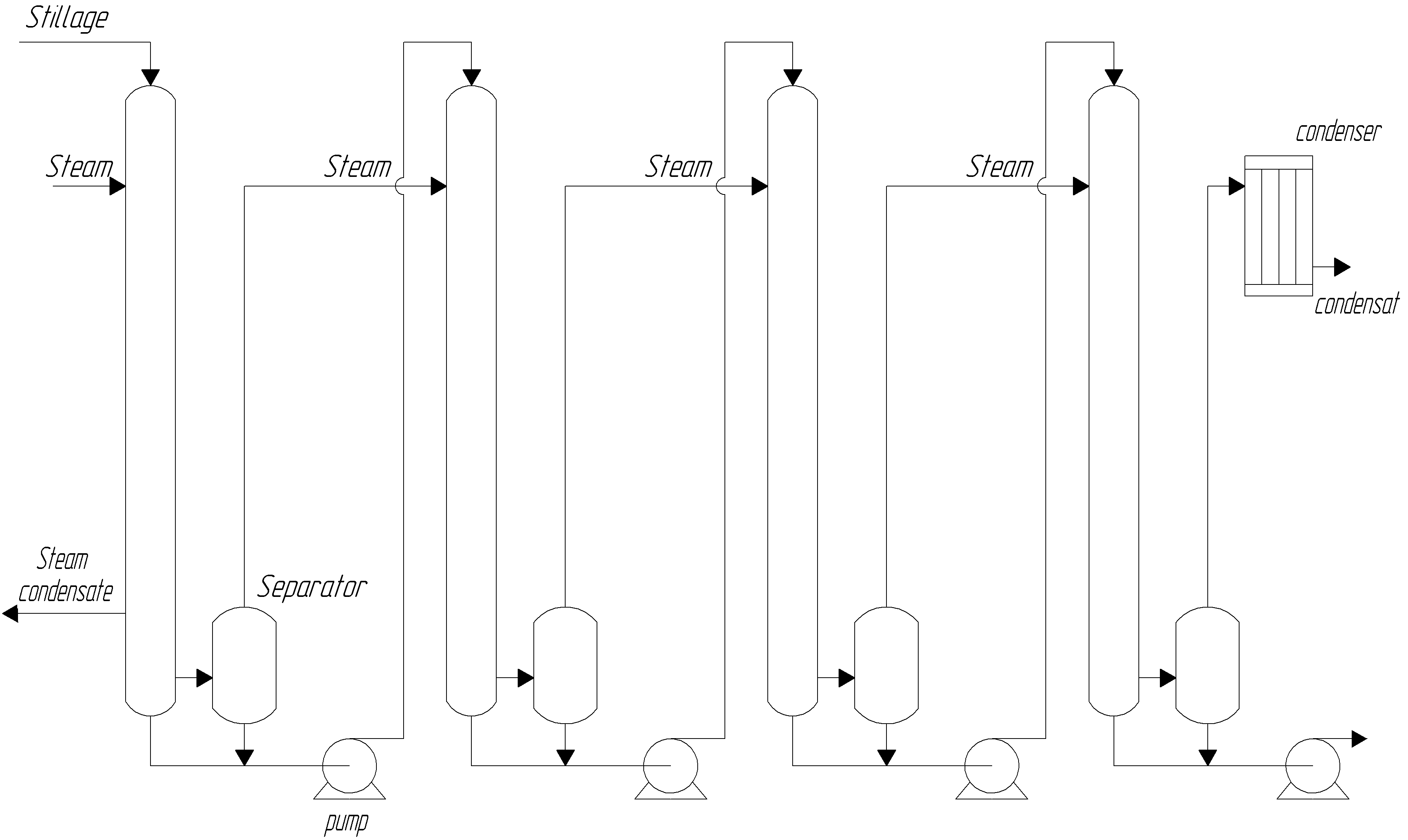 Stillage

Steam

Steam

Steam

Steam

condenser

condensat

Steam condensate

Separator

pump